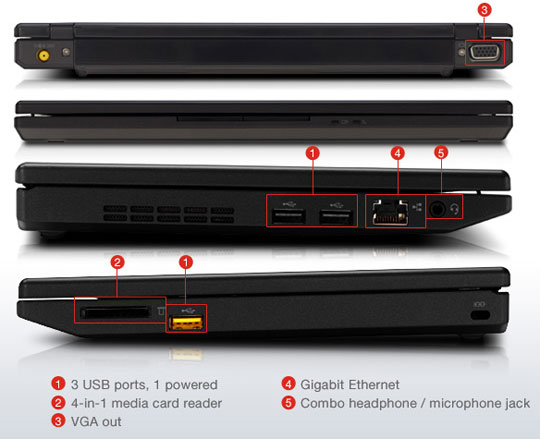 3

1 4 5

2 1

1 3 USB ports, 1 powered
2 4-in-1 media card reader
3 VGA out

4 Gigabit Ethernet
5 Combo headphone / microphone jack