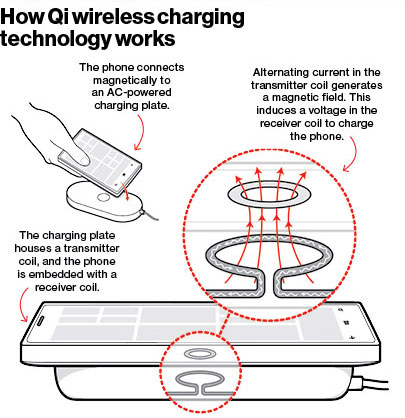 How Qi wireless charging technology works

The phone connects magnetically to an AC-powered charging plate.

Alternating current in the transmitter coil generates a magnetic field. This induces a voltage in the receiver coil to charge the phone.

The charging plate houses a transmitter coil, and the phone is embedded with a receiver coil.