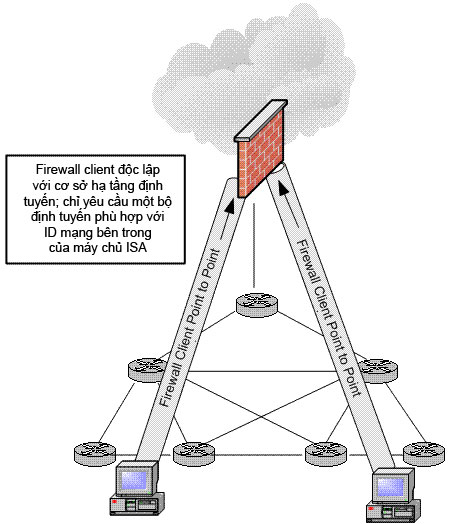 Firewall client độc lập với cơ sở hạ tầng định tuyến; chỉ yêu cầu một bộ định tuyến phù hợp với ID mạng bên trong của máy chủ ISA

Firewall Client Point to Point

Firewall Client Point to Point