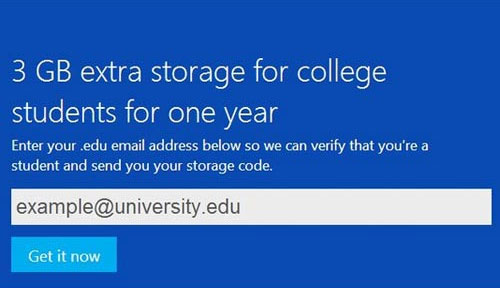 3 GB extra storage for college students for one year

Enter your .edu email address below so we can verify that you're a student and send you your storage code.

example@university.edu

Get it now