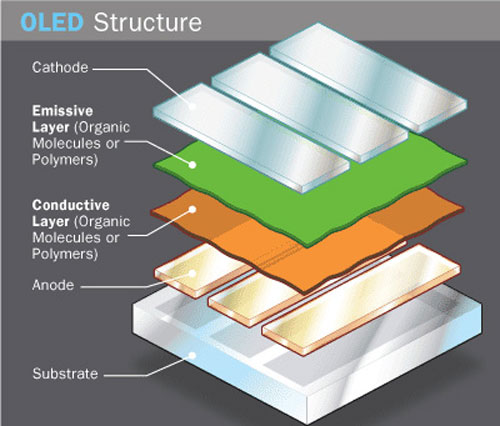 OLED Structure

Cathode

Emissive Layer (Organic Molecules or Polymers)

Conductive Layer (Organic Molecules or Polymers)

Anode

Substrate