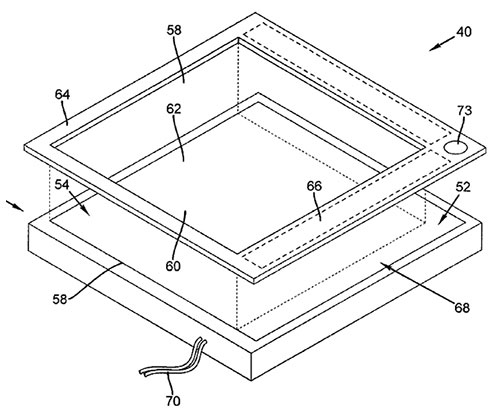 58
40
64
62
73
54
66
52
60
58
68
70