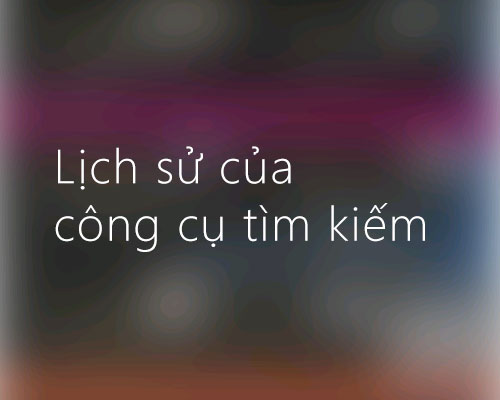 Lịch sử của công cụ tìm kiếm