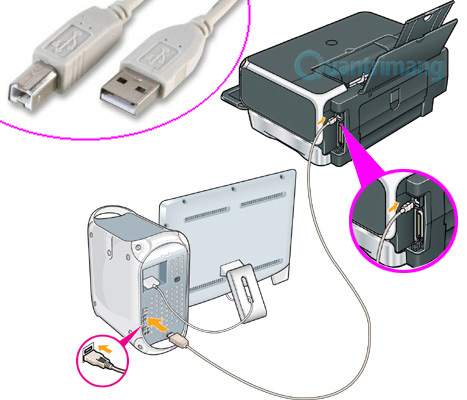 Quantrimang