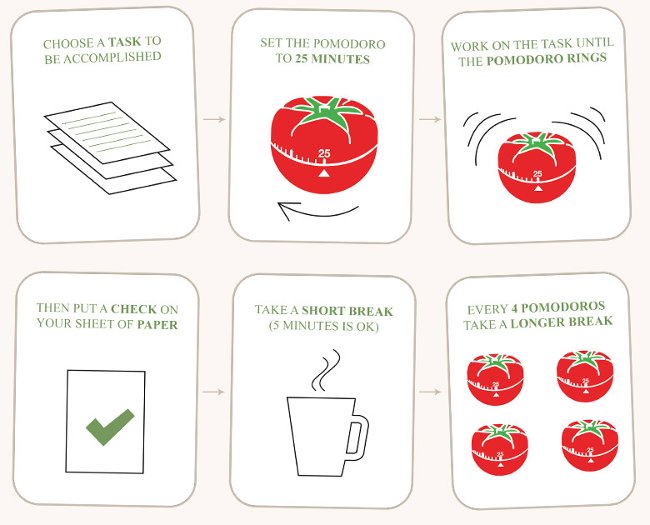 CHOOSE A TASK TO BE ACCOMPLISHED

SET THE POMODORO TO 25 MINUTES

25

WORK ON THE TASK UNTIL THE POMODORO RINGS

25

THEN PUT A CHECK ON YOUR SHEET OF PAPER

TAKE A SHORT BREAK (5 MINUTES IS OK)

EVERY 4 POMODOROS TAKE A LONGER BREAK

25

25

25

25