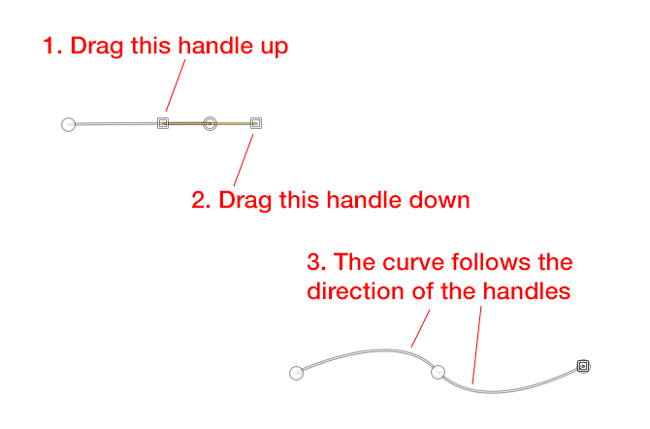 1. Drag this handle up

2. Drag this handle down

3. The curve follows the direction of the handles