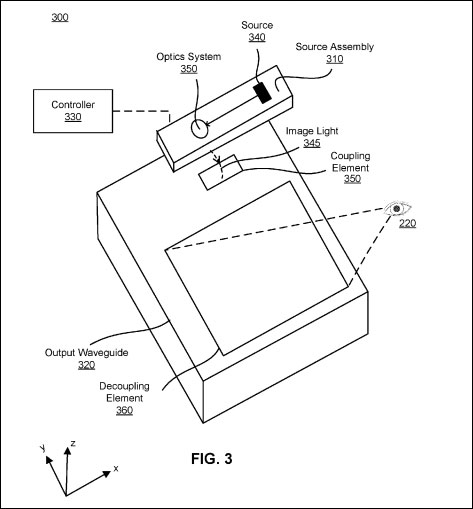 300

Source
340

Source Assembly
310

Optics System
350

Controller
330

Image Light
345

Coupling
Element
350

220

Output Waveguide
320

Decoupling
Element
360

y
z
x

FIG. 3