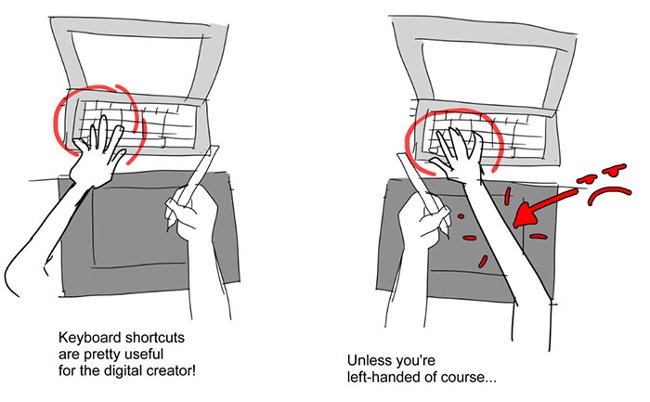 Keyboard shortcuts are pretty useful for the digital creator!

Unless you're left-handed of course...