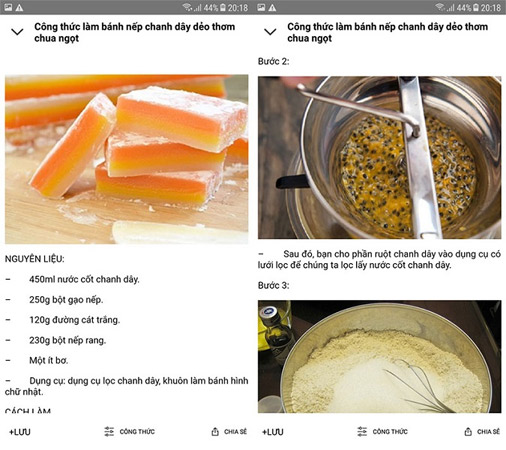 44% 20:18

Công thức làm bánh nếp chanh dây dẻo thơm chua ngọt

NGUYÊN LIỆU:

– 450ml nước cốt chanh dây.

– 250g bột gạo nếp.

– 120g đường cát trắng.

– 230g bột nếp rang.

– Một ít bơ.

– Dụng cụ: dụng cụ lọc chanh dây, khuôn làm bánh hình chữ nhật.

CÁCH LÀM

+LƯU CÔNG THỨC CHIA SẺ

44% 20:18

Công thức làm bánh nếp chanh dây dẻo thơm chua ngọt

Bước 2:

– Sau đó, bạn cho phần ruột chanh dây vào dụng cụ có lưới lọc để chúng ta lọc lấy nước cốt chanh dây.

Bước 3:

+LƯU CÔNG THỨC CHIA SẺ