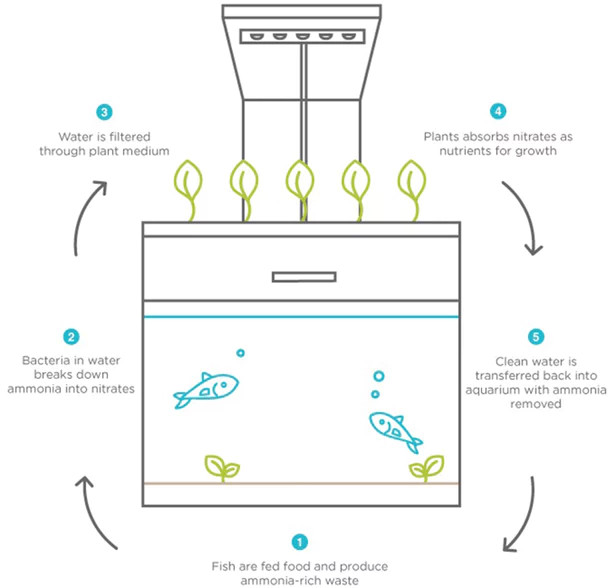 3
Water is filtered through plant medium

4
Plants absorbs nitrates as nutrients for growth

2
Bacteria in water breaks down ammonia into nitrates

5
Clean water is transferred back into aquarium with ammonia removed

1
Fish are fed food and produce ammonia-rich waste