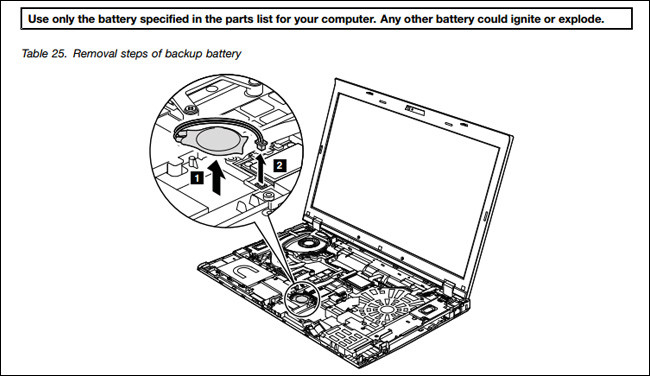 Use only the battery specified in the parts list for your computer. Any other battery could ignite or explode.

Table 25. Removal steps of backup battery

1

2