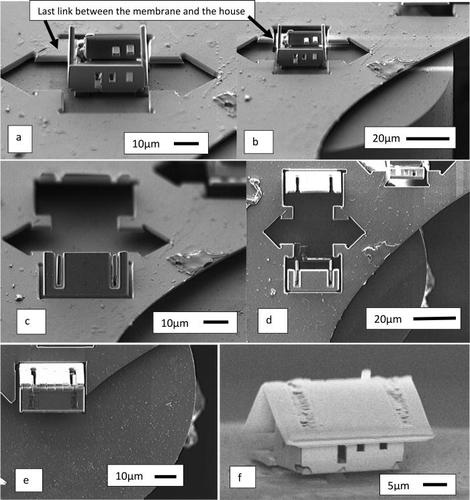 Last link between the membrane and the house

a

10μm

b

20μm

c

10μm

d

20μm

e

10μm

f

5μm