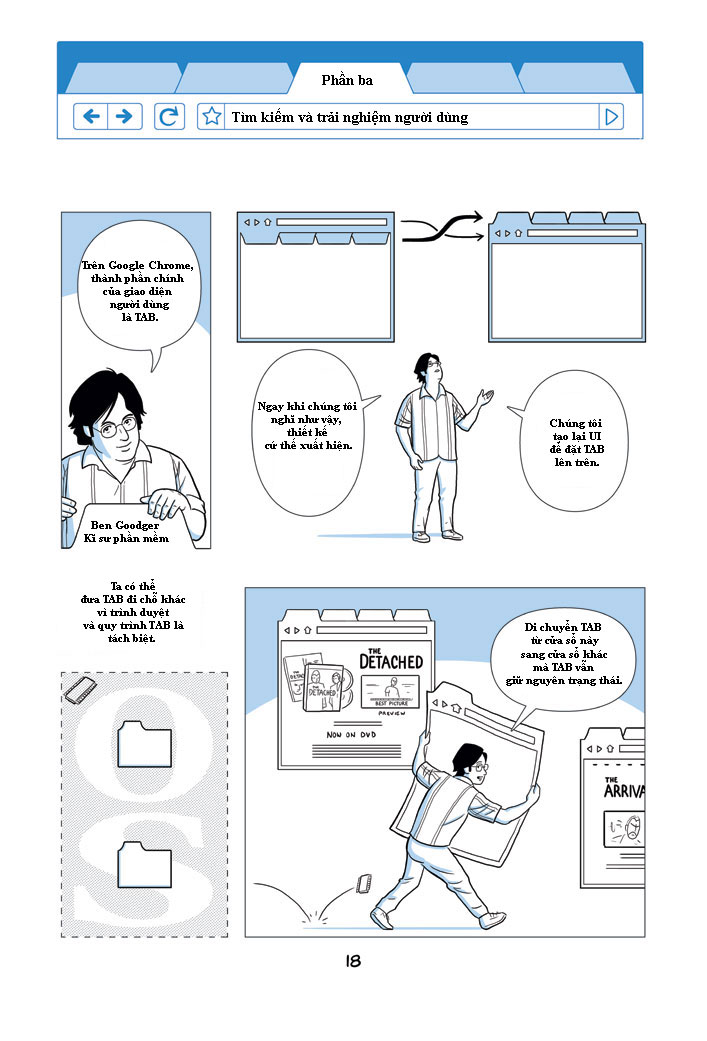 Phần ba

Tìm kiếm và trải nghiệm người dùng

Trên Google Chrome, thành phần chính của giao diện người dùng là TAB.

Ben Goodger
Kĩ sư phần mềm

Ngay khi chúng tôi nghĩ như vậy, thiết kế cứ thế xuất hiện.

Chúng tôi tạo lại UI để đặt TAB lên trên.

Ta có thể đưa TAB đi chỗ khác vì trình duyệt và quy trình TAB là tách biệt.

OS

THE DETACHED

THE DETACHED

BEST PICTURE

PREVIEW

NOW ON DVD

Di chuyển TAB từ cửa sổ này sang cửa sổ khác mà TAB vẫn giữ nguyên trạng thái.

THE ARRIVA

18