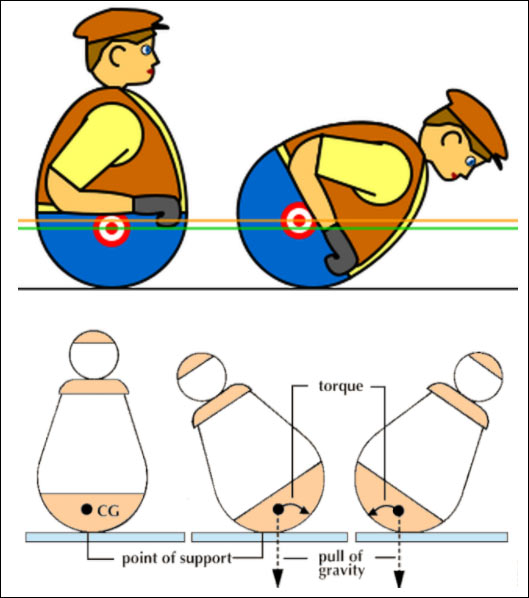 torque

CG

point of support

pull of gravity