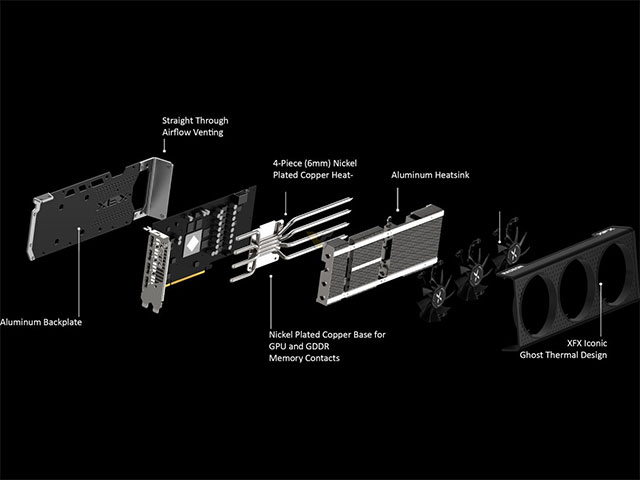 Straight Through Airflow Venting

4-Piece (6mm) Nickel Plated Copper Heat-

Aluminum Heatsink

XFX

Aluminum Backplate

Nickel Plated Copper Base for GPU and GDDR Memory Contacts

XFX Iconic Ghost Thermal Design