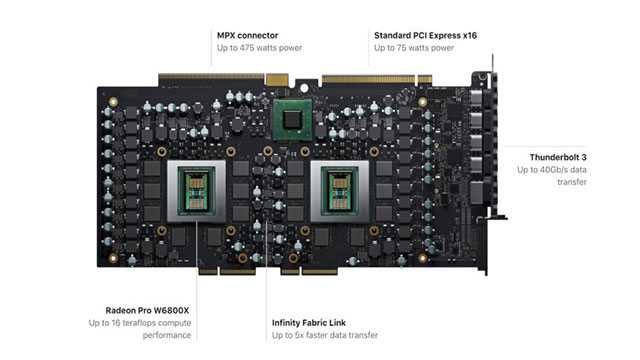 MPX connector
Up to 475 watts power

Standard PCI Express x16
Up to 75 watts power

Thunderbolt 3
Up to 40Gb/s data transfer

Radeon Pro W6800X
Up to 16 teraflops compute performance

Infinity Fabric Link
Up to 5x faster data transfer