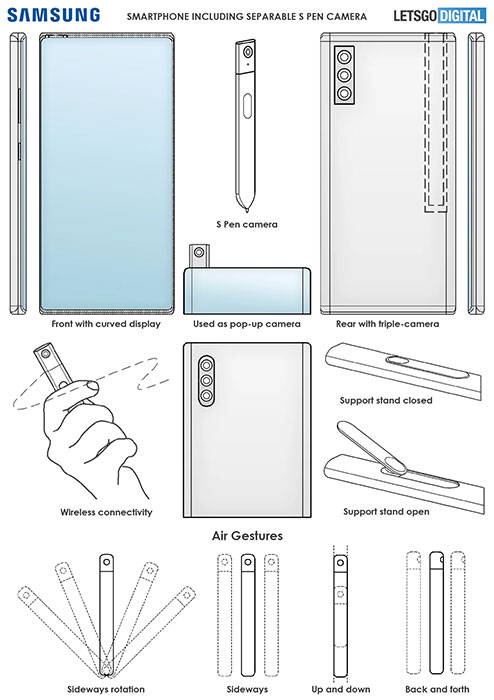 SAMSUNG

SMARTPHONE INCLUDING SEPARABLE S PEN CAMERA

LETSGO DIGITAL

S Pen camera

Front with curved display

Used as pop-up camera

Rear with triple-camera

Support stand closed

Wireless connectivity

Support stand open

Air Gestures

Sideways rotation

Sideways

Up and down

Back and forth