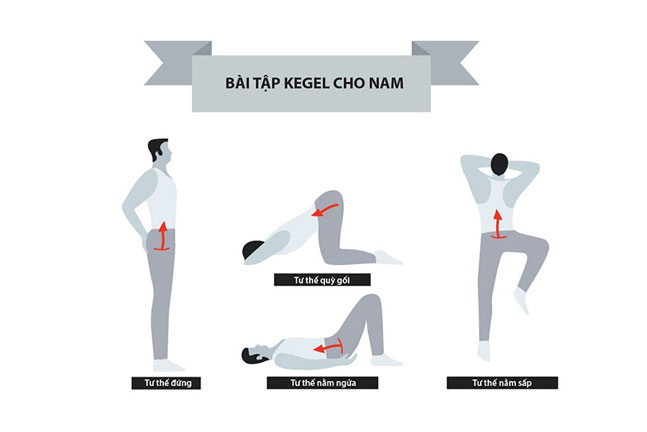 BÀI TẬP KEGEL CHO NAM

Tư thế quỳ gối

Tư thế đứng

Tư thế nằm ngửa

Tư thế nằm sấp