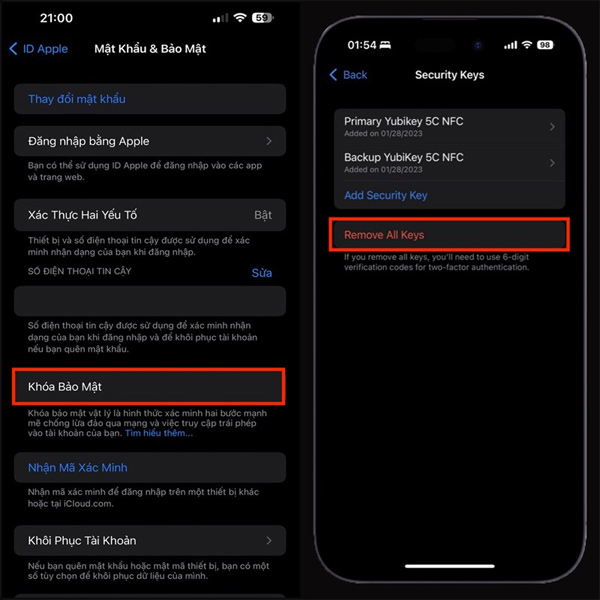 21:00

59

ID Apple

Mật Khẩu & Bảo Mật

Thay đổi mật khẩu

Đăng nhập bằng Apple

Bạn có thể sử dụng ID Apple để đăng nhập vào các app và trang web.

Xác Thực Hai Yếu Tố

Bật

Thiết bị và số điện thoại tin cậy được sử dụng để xác minh nhận dạng của bạn khi đăng nhập.

SỐ ĐIỆN THOẠI TIN CẬY

Sửa

Số điện thoại tin cậy được sử dụng để xác minh nhận dạng của bạn khi đăng nhập và để khôi phục tài khoản nếu bạn quên mật khẩu.

Khóa Bảo Mật

Khóa bảo mật vật lý là hình thức xác minh hai bước mạnh mẽ chống lừa đảo qua mạng và việc truy cập trái phép vào tài khoản của bạn. Tìm hiểu thêm...

Nhận Mã Xác Minh

Nhận mã xác minh để đăng nhập trên một thiết bị khác hoặc tại iCloud.com.

Khôi Phục Tài Khoản

Nếu bạn quên mật khẩu hoặc mật mã thiết bị, bạn có một số tùy chọn để khôi phục dữ liệu của mình.

01:54

98

Back

Security Keys

Primary Yubikey 5C NFC
Added on 01/28/2023

Backup YubiKey 5C NFC
Added on 01/28/2023

Add Security Key

Remove All Keys

If you remove all keys, you'll need to use 6-digit verification codes for two-factor authentication.