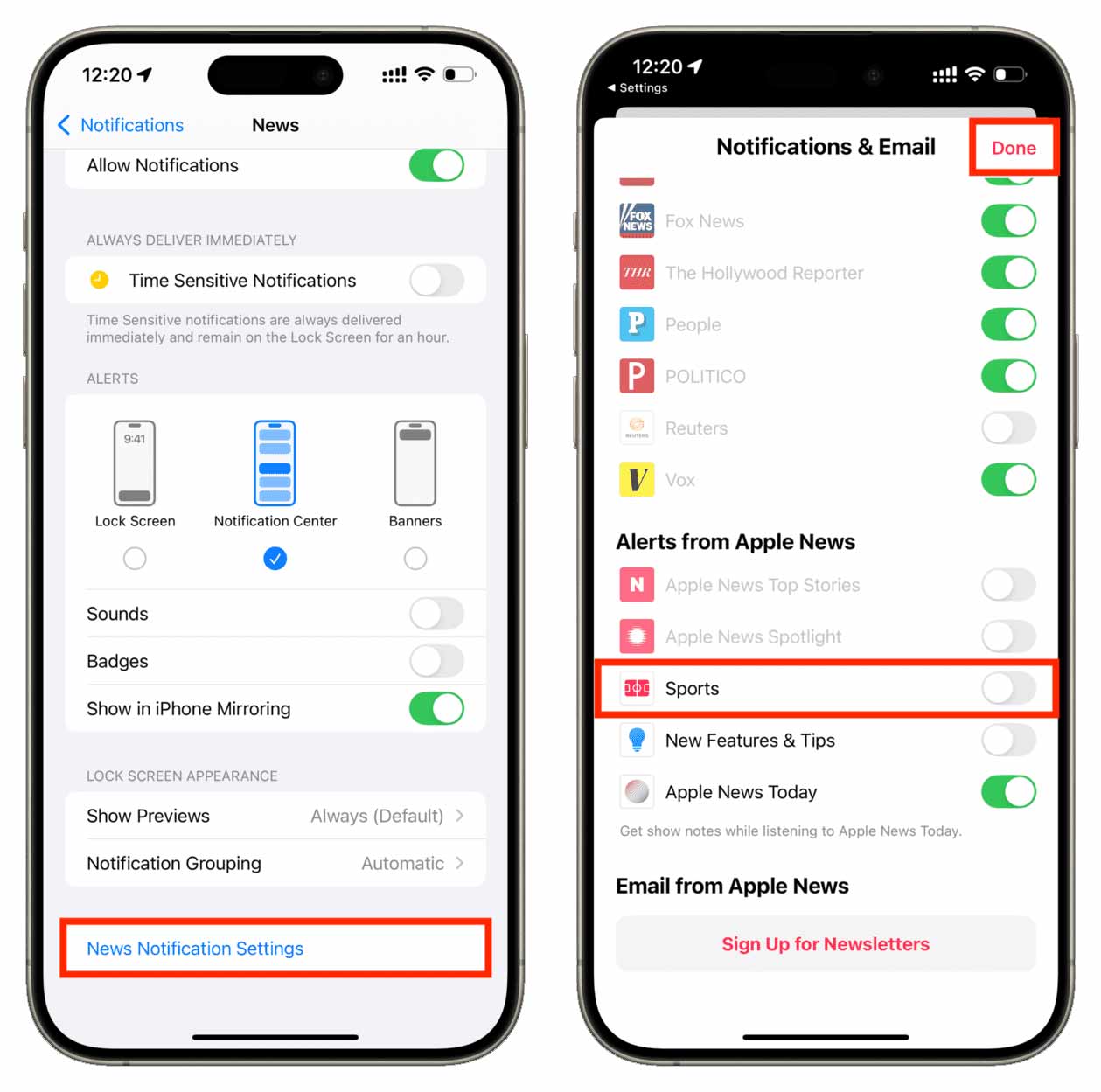 12:20

Notifications News

Allow Notifications

ALWAYS DELIVER IMMEDIATELY

Time Sensitive Notifications

Time Sensitive notifications are always delivered immediately and remain on the Lock Screen for an hour.

ALERTS

9:41

Lock Screen

Notification Center

Banners

Sounds

Badges

Show in iPhone Mirroring

LOCK SCREEN APPEARANCE

Show Previews Always (Default)

Notification Grouping Automatic

News Notification Settings

12:20

Settings

Notifications & Email

Done

FOX NEWS

Fox News

THR

The Hollywood Reporter

P

People

P

POLITICO

REUTERS

Reuters

V

Vox

Alerts from Apple News

N

Apple News Top Stories

Apple News Spotlight

Sports

New Features & Tips

Apple News Today

Get show notes while listening to Apple News Today.

Email from Apple News

Sign Up for Newsletters