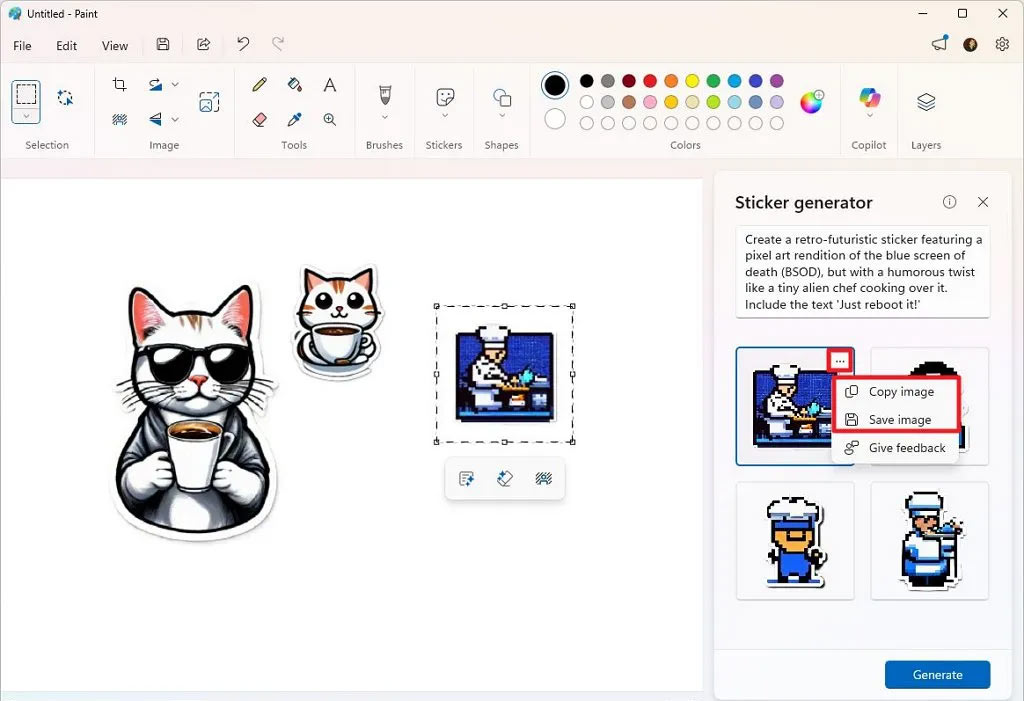 Untitled - Paint

File Edit View

Selection Image Tools Brushes Stickers Shapes Colors Copilot Layers

Sticker generator

Create a retro-futuristic sticker featuring a pixel art rendition of the blue screen of death (BSOD), but with a humorous twist like a tiny alien chef cooking over it. Include the text 'Just reboot it!'

...

Copy image
Save image
Give feedback

Generate