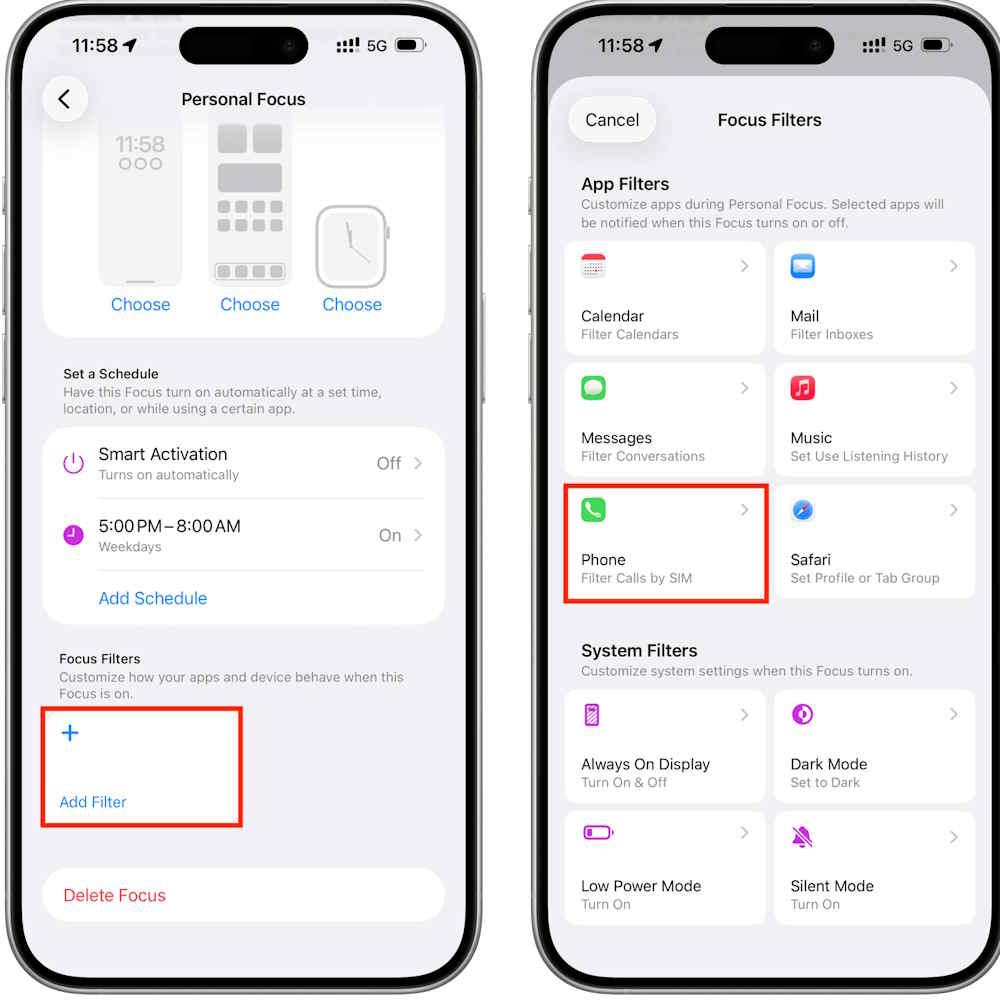 11:58 5G

Personal Focus

11:58

Choose Choose Choose

Set a Schedule
Have this Focus turn on automatically at a set time, location, or while using a certain app.

Smart Activation
Turns on automatically
Off

5:00 PM – 8:00 AM
Weekdays
On

Add Schedule

Focus Filters
Customize how your apps and device behave when this Focus is on.

+
Add Filter

Delete Focus

11:58 5G

Cancel
Focus Filters

App Filters
Customize apps during Personal Focus. Selected apps will be notified when this Focus turns on or off.

Calendar
Filter Calendars

Mail
Filter Inboxes

Messages
Filter Conversations

Music
Set Use Listening History

Phone
Filter Calls by SIM

Safari
Set Profile or Tab Group

System Filters
Customize system settings when this Focus turns on.

Always On Display
Turn On & Off

Dark Mode
Set to Dark

Low Power Mode
Turn On

Silent Mode
Turn On