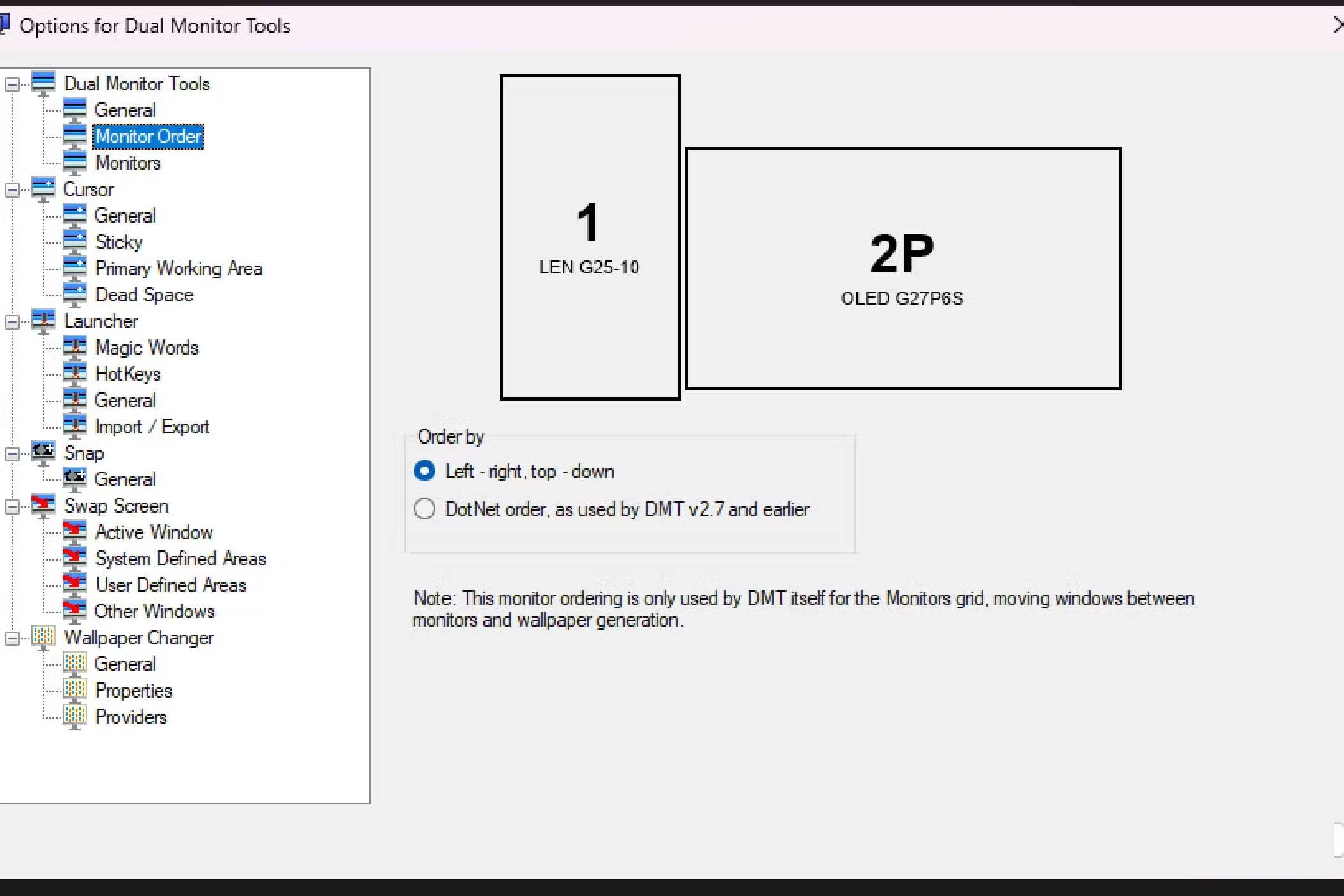 Options for Dual Monitor Tools

Dual Monitor Tools
General
Monitor Order
Monitors
Cursor
General
Sticky
Primary Working Area
Dead Space
Launcher
Magic Words
HotKeys
General
Import / Export
Snap
General
Swap Screen
Active Window
System Defined Areas
User Defined Areas
Other Windows
Wallpaper Changer
General
Properties
Providers

1
LEN G25-10

2P
OLED G27P6S

Order by
Left - right, top - down
DotNet order, as used by DMT v2.7 and earlier

Note: This monitor ordering is only used by DMT itself for the Monitors grid, moving windows between monitors and wallpaper generation.