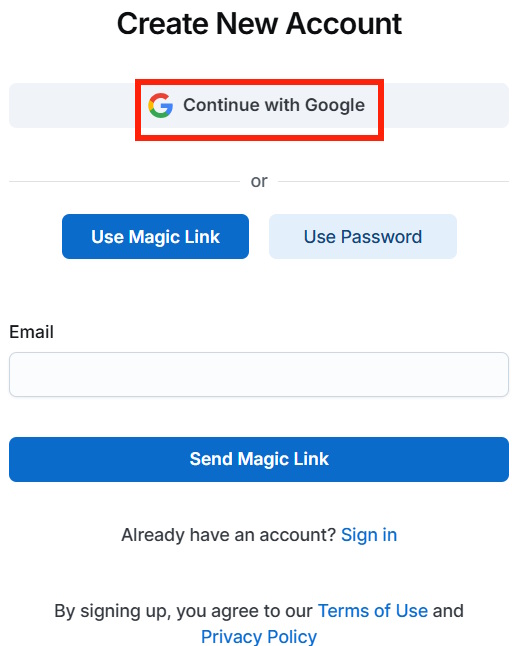 Create New Account

Continue with Google

or

Use Magic Link

Use Password

Email

Send Magic Link

Already have an account? Sign in

By signing up, you agree to our Terms of Use and Privacy Policy