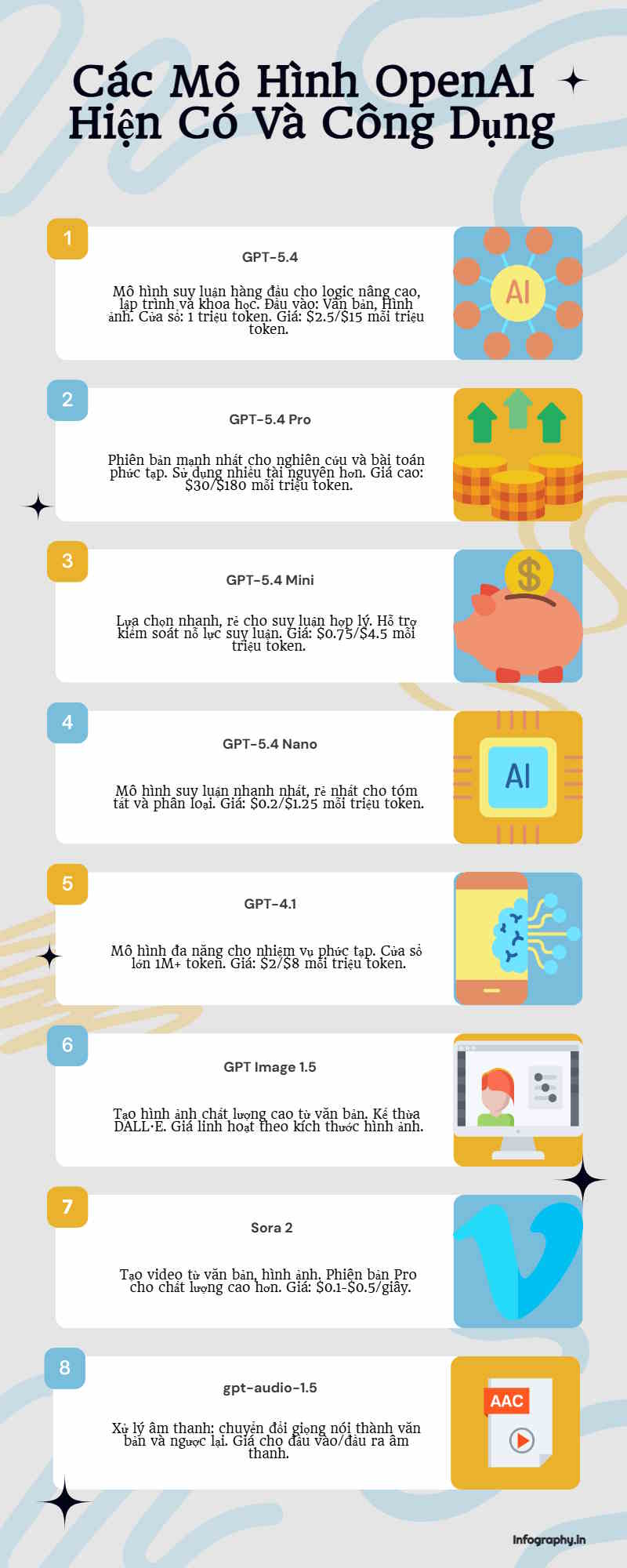 Các Mô Hình OpenAI Hiện Có Và Công Dụng

1

GPT-5.4

Mô hình suy luận hàng đầu cho logic nâng cao, lập trình và khoa học. Đầu vào: Văn bản, Hình ảnh. Cửa sổ: 1 triệu token. Giá: $2.5/$15 mỗi triệu token.

AI

2

GPT-5.4 Pro

Phiên bản mạnh nhất cho nghiên cứu và bài toán phức tạp. Sử dụng nhiều tài nguyên hơn. Giá cao: $30/$180 mỗi triệu token.

3

GPT-5.4 Mini

Lựa chọn nhanh, rẻ cho suy luận hợp lý. Hỗ trợ kiểm soát nỗ lực suy luận. Giá: $0.75/$4.5 mỗi triệu token.

$

4

GPT-5.4 Nano

Mô hình suy luận nhanh nhất, rẻ nhất cho tóm tắt và phân loại. Giá: $0.2/$1.25 mỗi triệu token.

AI

5

GPT-4.1

Mô hình đa năng cho nhiệm vụ phức tạp. Cửa sổ lớn 1M+ token. Giá: $2/$8 mỗi triệu token.

6

GPT Image 1.5

Tạo hình ảnh chất lượng cao từ văn bản. Kế thừa DALL·E. Giá linh hoạt theo kích thước hình ảnh.

7

Sora 2

Tạo video từ văn bản, hình ảnh. Phiên bản Pro cho chất lượng cao hơn. Giá: $0.1-$0.5/giây.

8

gpt-audio-1.5

Xử lý âm thanh: chuyển đổi giọng nói thành văn bản và ngược lại. Giá cho đầu vào/đầu ra âm thanh.

AAC

Infography.in