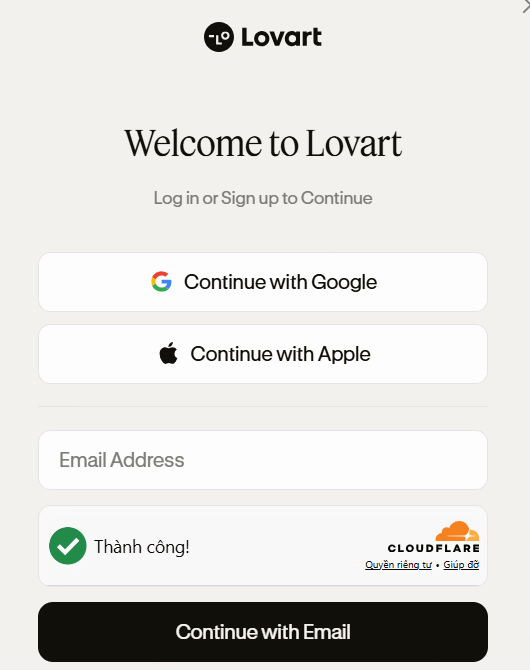 Lovart

Welcome to Lovart

Log in or Sign up to Continue

Continue with Google

Continue with Apple

Email Address

Thành công!

CLOUDFLARE

Quyền riêng tư • Giúp đỡ

Continue with Email